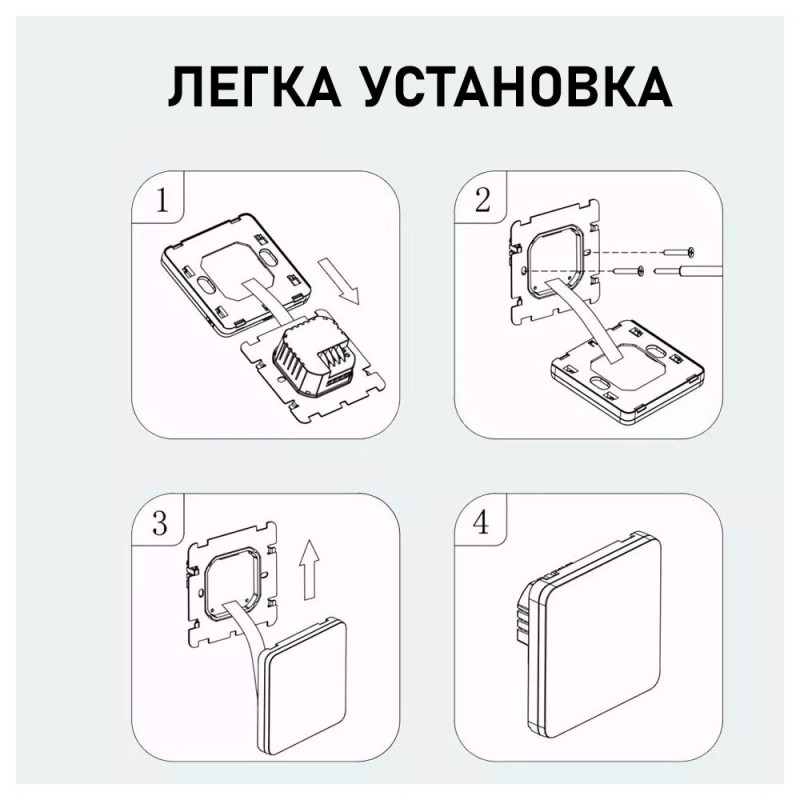 ЛЕГКА УСТАНОВКА

1

2

3

4